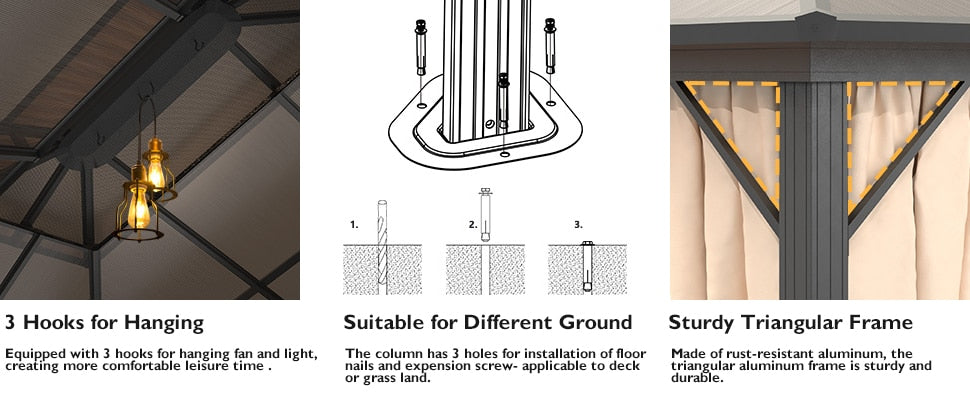 1.

2.

3.

3 Hooks for Hanging

Equipped with 3 hooks for hanging fan and light, creating more comfortable leisure time .

Suitable for Different Ground

The column has 3 holes for installation of floor nails and expension screw- applicable to deck or grass land.

Sturdy Triangular Frame

Made of rust-resistant aluminum, the triangular aluminum frame is sturdy and durable.