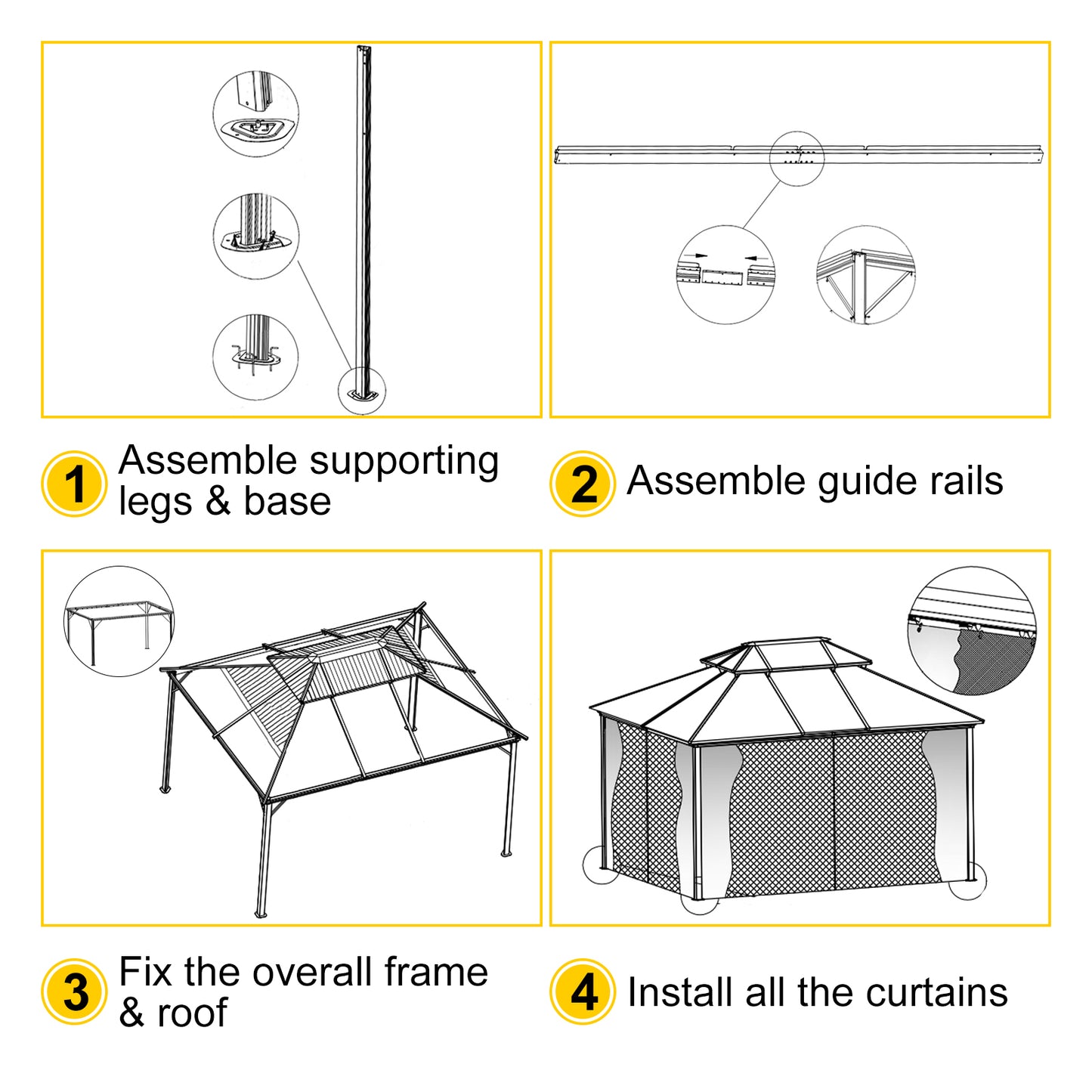 1 Assemble supporting legs & base

2 Assemble guide rails

3 Fix the overall frame & roof

4 Install all the curtains